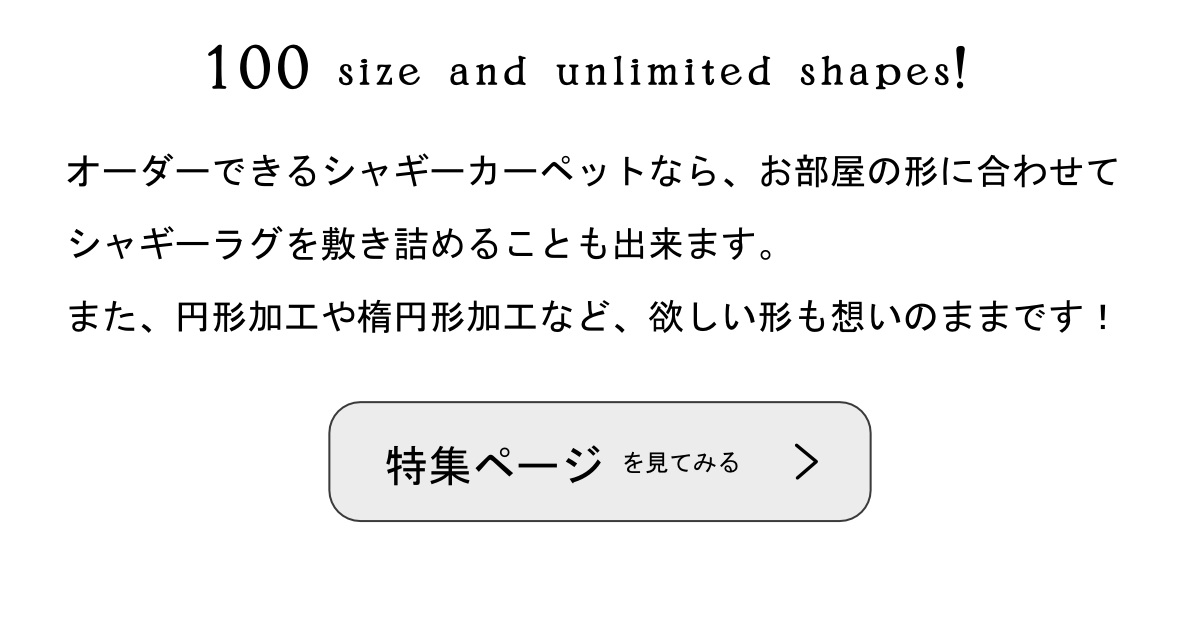 100 size and unlimited shapes!

オーダーできるシャギーカーペットなら、お部屋の形に合わせてシャギーラグを敷き詰めることも出来ます。

また、円形加工や楕円形加工など、欲しい形も想いのままです！

特集ページ を見てみる ＞