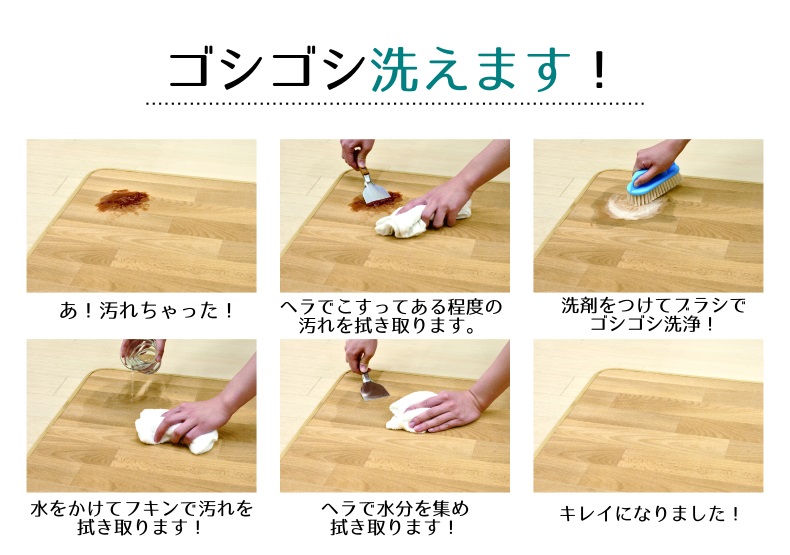 ゴシゴシ洗えます！

あ！汚れちゃった！

ヘラでこすってある程度の汚れを拭き取ります。

洗剤をつけてブラシでゴシゴシ洗浄！

水をかけてフキンで汚れを拭き取ります！

ヘラで水分を集め拭き取ります！

キレイになりました！