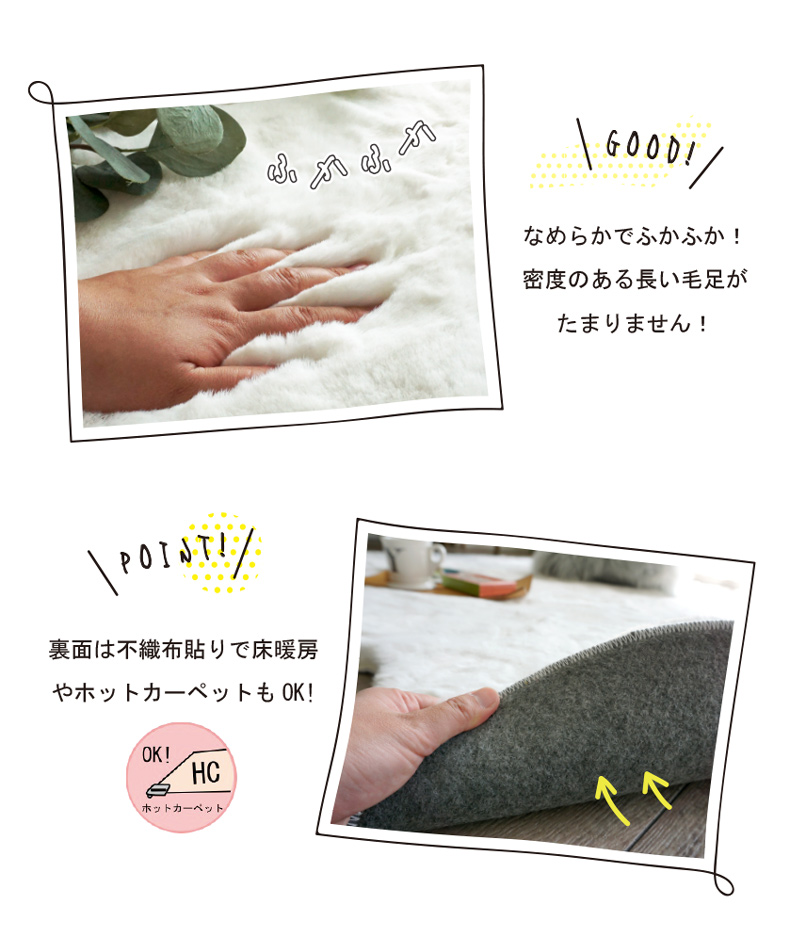 ふかふか

GOOD!

なめらかでふかふか！
密度のある長い毛足が
たまりません！

POINT!

裏面は不織布貼りで床暖房
やホットカーペットも OK!

OK!
HC
ホットカーペット